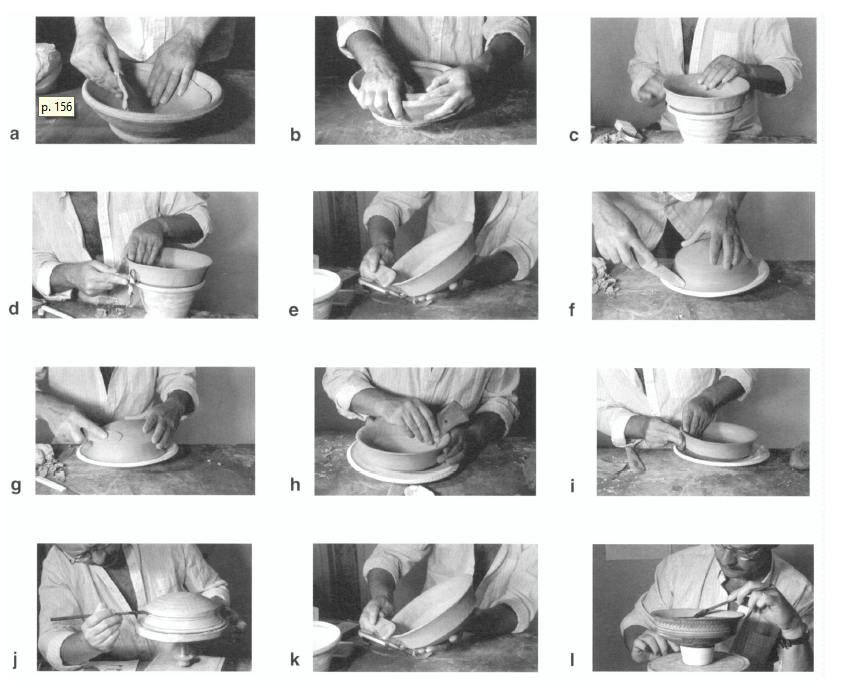 p. 156

a

b

c

d

e

f

g

h

i

j

k

l